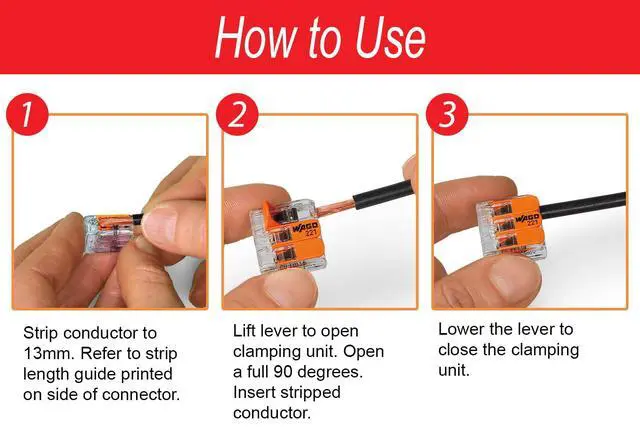 How to Use

1

Strip conductor to 13mm. Refer to strip length guide printed on side of connector.

2

WAGO 221

Lift lever to open clamping unit. Open a full 90 degrees. Insert stripped conductor.

3

WAGO 221

Lower the lever to close the clamping unit.