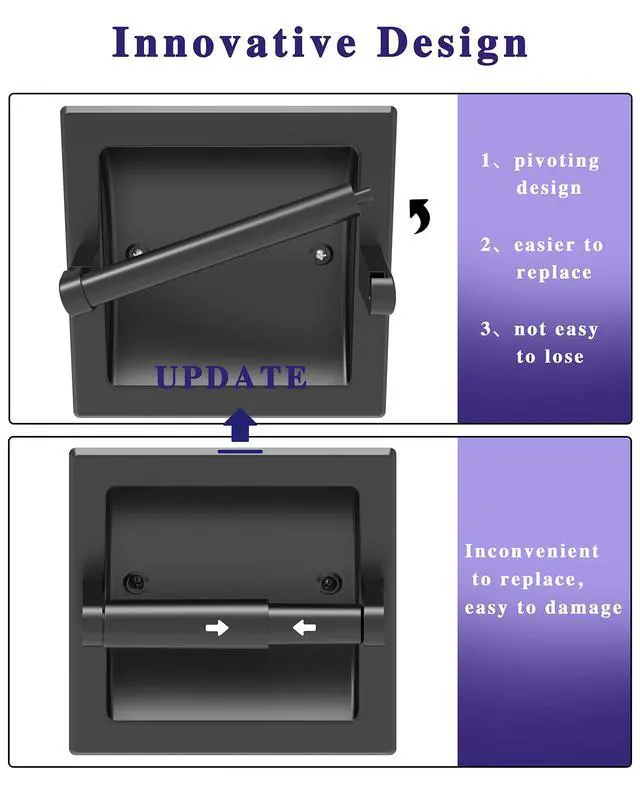 Innovative Design

1、pivoting design

2、easier to replace

3、not easy to lose

UPDATE

Inconvenient to replace, easy to damage