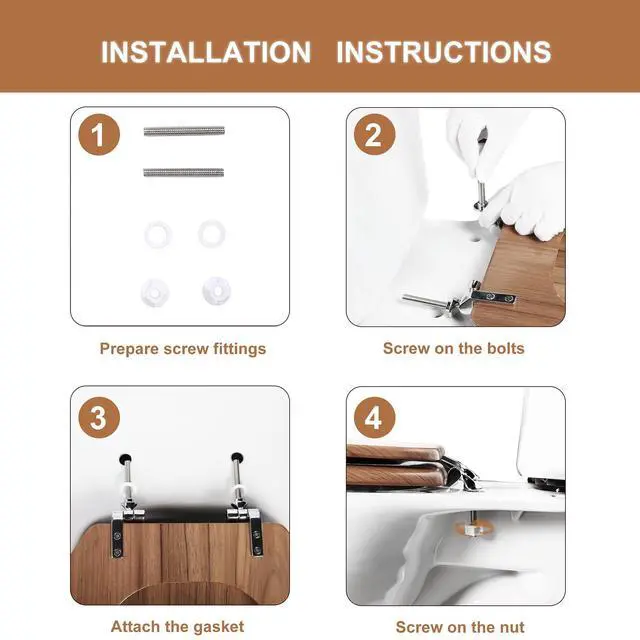 INSTALLATION INSTRUCTIONS

1

Prepare screw fittings

2

Screw on the bolts

3

Attach the gasket

4

Screw on the nut