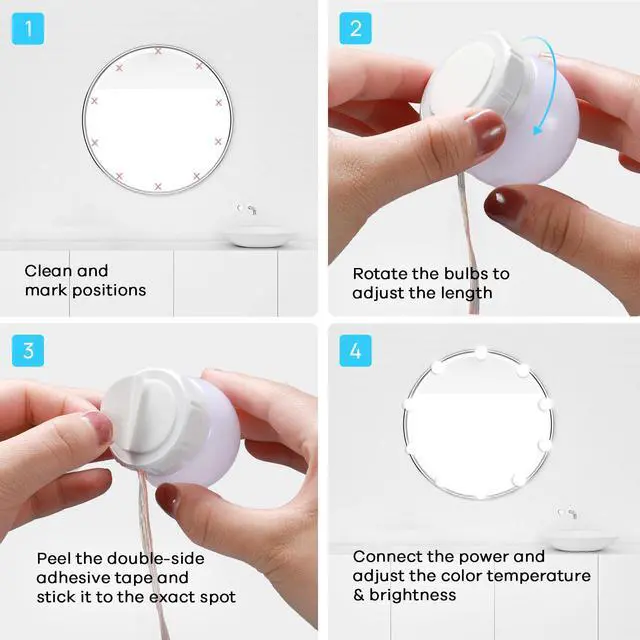 1

Clean and mark positions

2

Rotate the bulbs to adjust the length

3

Peel the double-side adhesive tape and stick it to the exact spot

4

Connect the power and adjust the color temperature & brightness