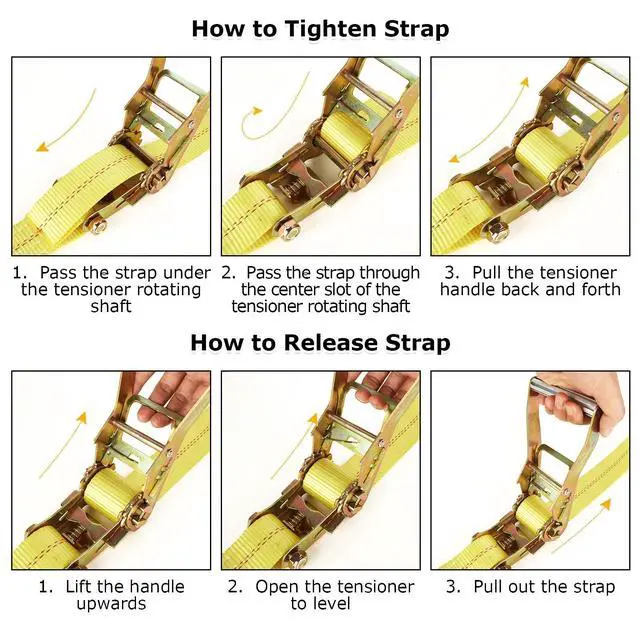 How to Tighten Strap

1. Pass the strap under the tensioner rotating shaft

2. Pass the strap through the center slot of the tensioner rotating shaft

3. Pull the tensioner handle back and forth

How to Release Strap

1. Lift the handle upwards

2. Open the tensioner to level

3. Pull out the strap