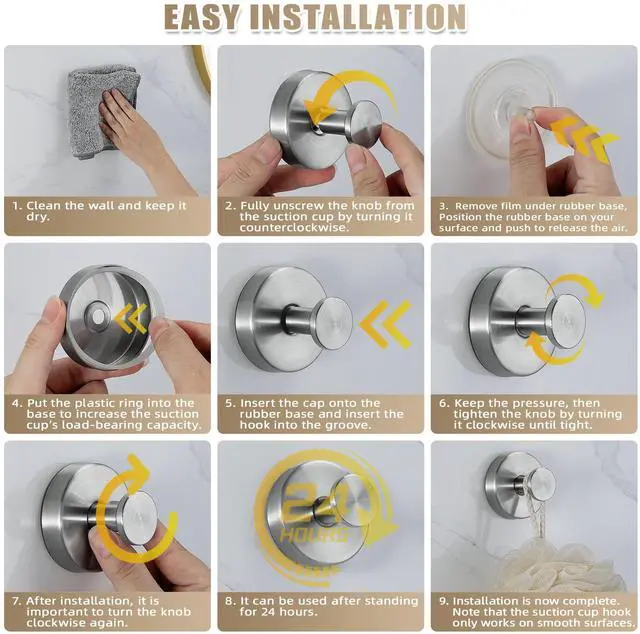 EASY INSTALLATION

1. Clean the wall and keep it dry.

2. Fully unscrew the knob from the suction cup by turning it counterclockwise.

3. Remove film under rubber base, Position the rubber base on your surface and push to release the air.

4. Put the plastic ring into the base to increase the suction cup's load-bearing capacity.

5. Insert the cap onto the rubber base and insert the hook into the groove.

6. Keep the pressure, then tighten the knob by turning it clockwise until tight.

7. After installation, it is important to turn the knob clockwise again.

24 HOURS

8. It can be used after standing for 24 hours.

9. Installation is now complete. Note that the suction cup hook only works on smooth surfaces.