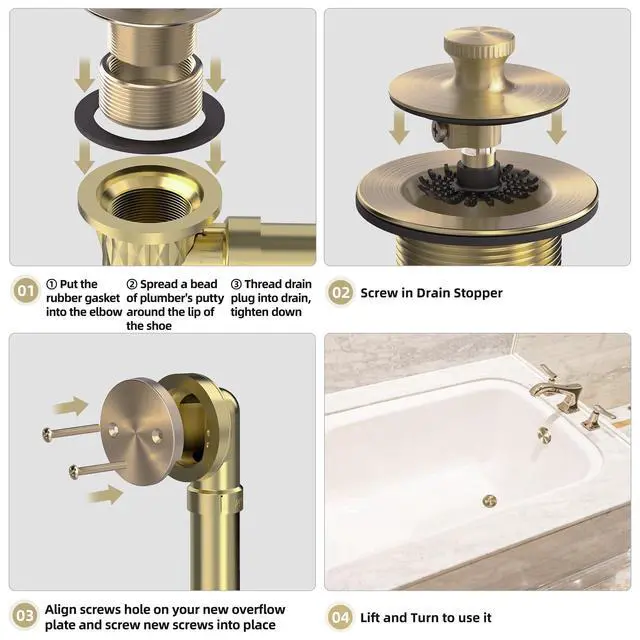 01

① Put the rubber gasket into the elbow

② Spread a bead of plumber's putty around the lip of the shoe

③ Thread drain plug into drain, tighten down

02 Screw in Drain Stopper

03 Align screws hole on your new overflow plate and screw new screws into place

04 Lift and Turn to use it