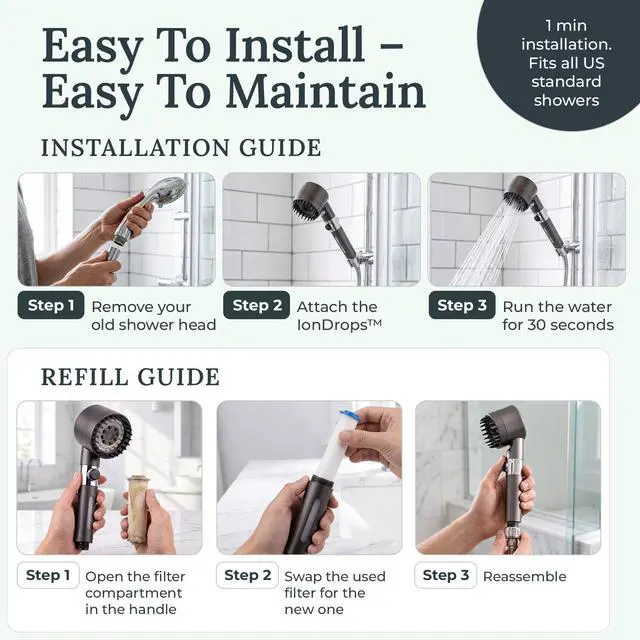 Easy To Install – Easy To Maintain

1 min installation. Fits all US standard showers

INSTALLATION GUIDE

Step 1 Remove your old shower head

Step 2 Attach the IonDrops™

Step 3 Run the water for 30 seconds

REFILL GUIDE

Step 1 Open the filter compartment in the handle

Step 2 Swap the used filter for the new one

Step 3 Reassemble