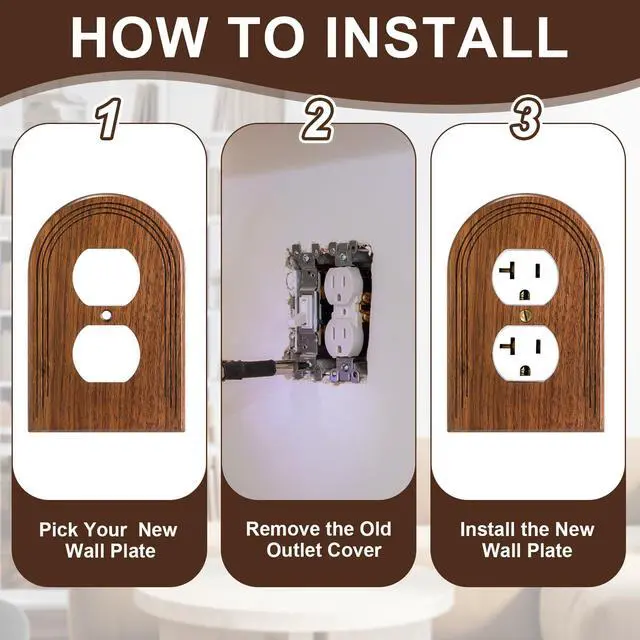 HOW TO INSTALL

1

Pick Your New Wall Plate

2

Remove the Old Outlet Cover

3

Install the New Wall Plate