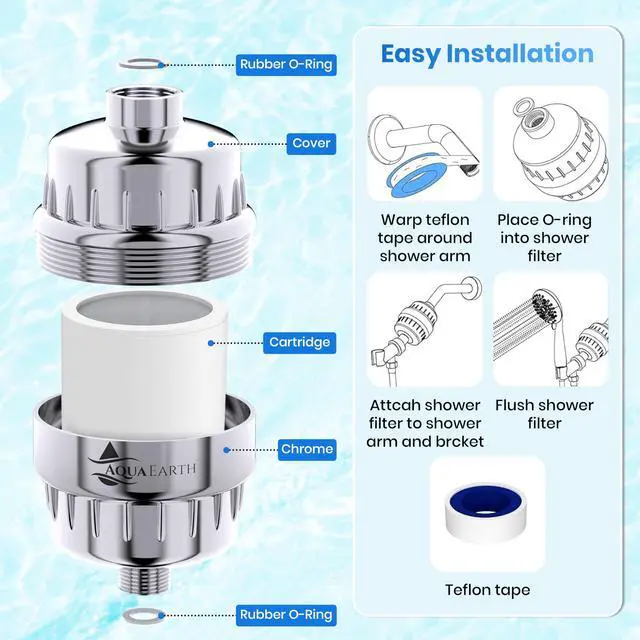 Rubber O-Ring

Cover

Cartridge

Chrome

AQUA EARTH

Rubber O-Ring

Easy Installation

Warp teflon tape around shower arm

Place O-ring into shower filter

Attcah shower filter to shower arm and brcket

Flush shower filter

Teflon tape