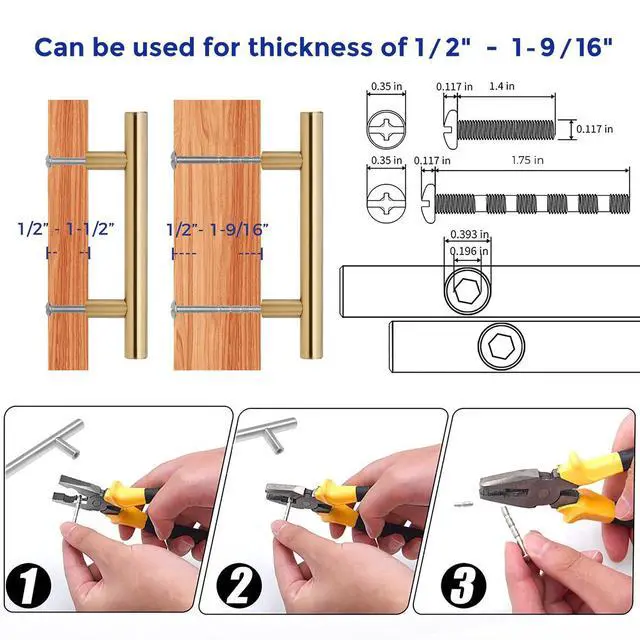 Can be used for thickness of 1/2" - 1-9/16"

1/2" - 1-1/2"

1/2"- 1-9/16"

0.35 in

0.117 in

1.4 in

0.117 in

0.35 in

0.117 in

1.75 in

0.393 in

0.196 in

1

2

3