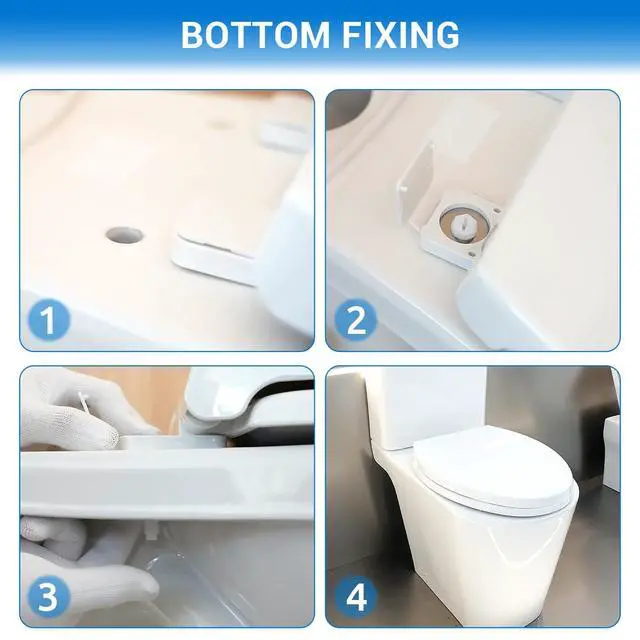 BOTTOM FIXING

1

2

3

4