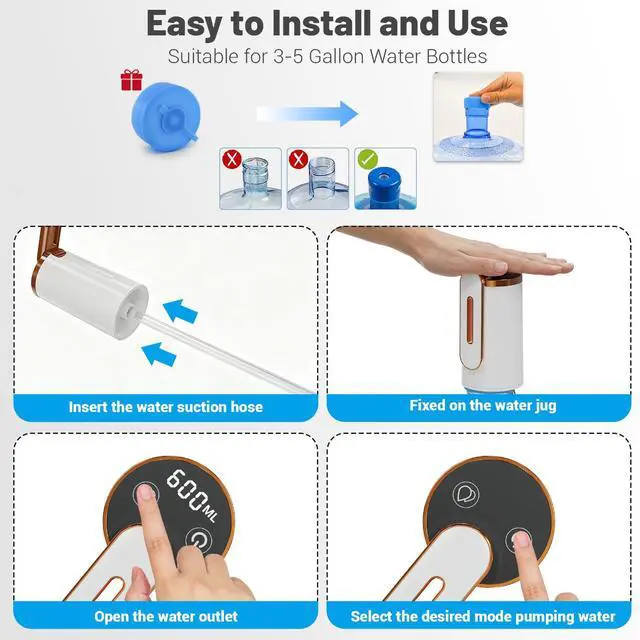 Easy to Install and Use

Suitable for 3-5 Gallon Water Bottles

Insert the water suction hose

Fixed on the water jug

600ML

Open the water outlet

Select the desired mode pumping water