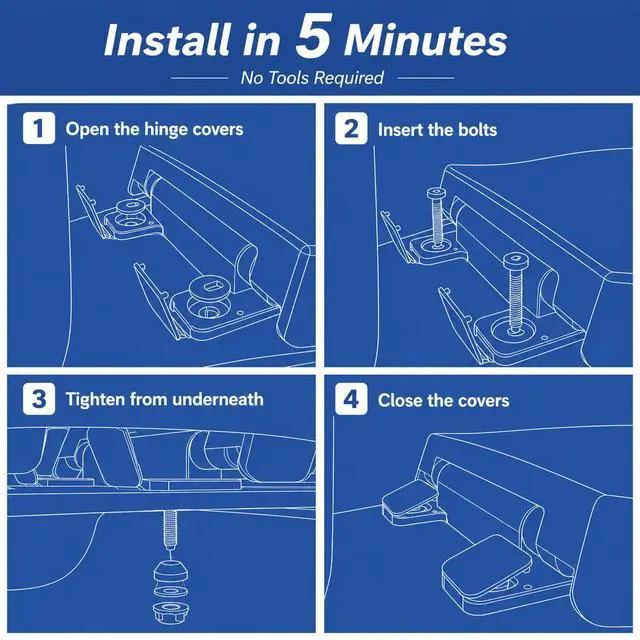 Install in 5 Minutes

No Tools Required

1 Open the hinge covers

2 Insert the bolts

3 Tighten from underneath

4 Close the covers