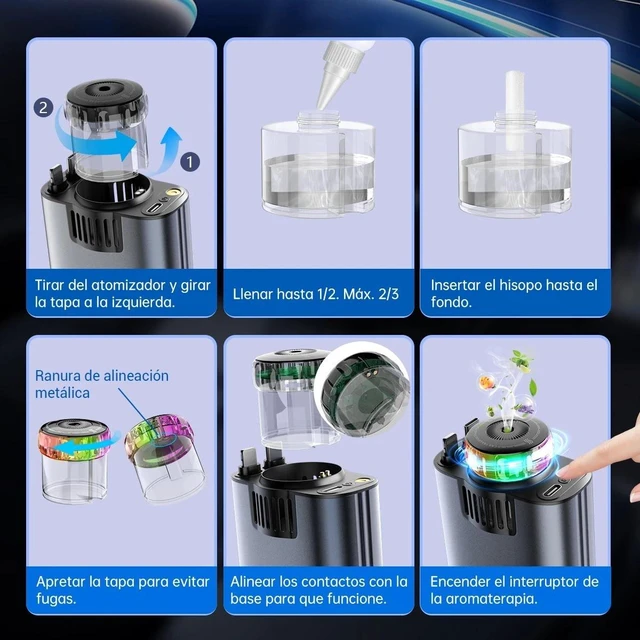 2

1

Tirar del atomizador y girar la tapa a la izquierda.

Llenar hasta 1/2. Máx. 2/3

Insertar el hisopo hasta el fondo.

Ranura de alineación metálica

Apretar la tapa para evitar fugas.

Alinear los contactos con la base para que funcione.

Encender el interruptor de la aromaterapia.