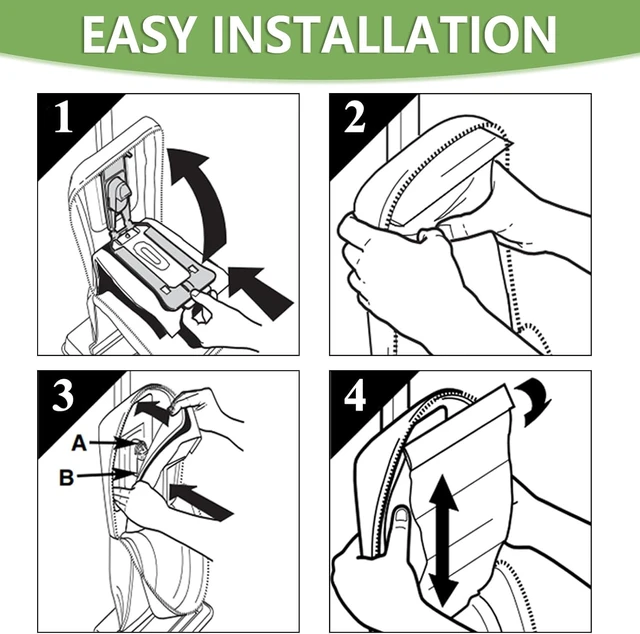 EASY INSTALLATION

1

2

3

A

B

4