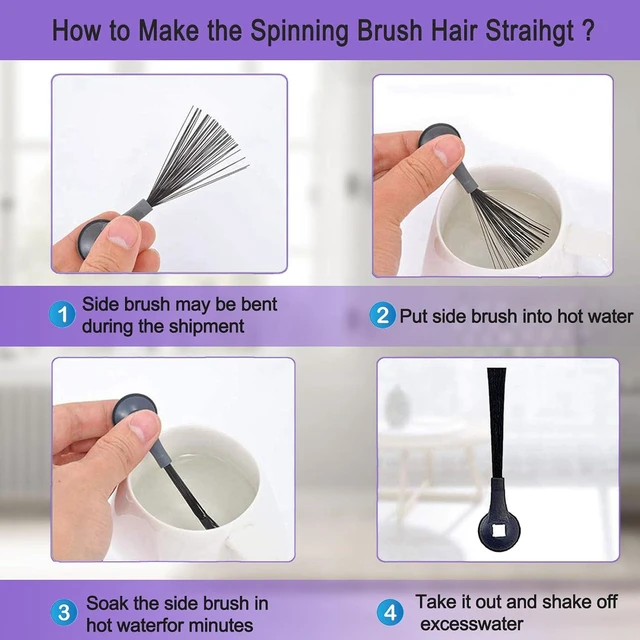 How to Make the Spinning Brush Hair Straihgt ?

1 Side brush may be bent during the shipment

2 Put side brush into hot water

3 Soak the side brush in hot waterfor minutes

4 Take it out and shake off excesswater