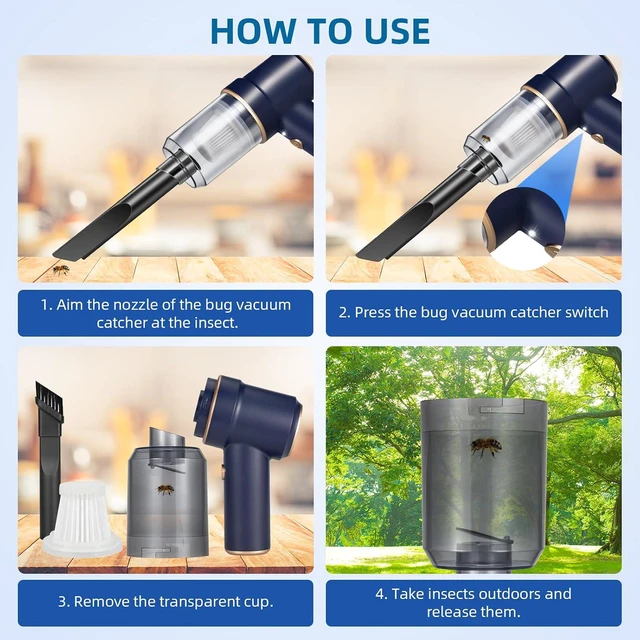 HOW TO USE

1. Aim the nozzle of the bug vacuum catcher at the insect.

2. Press the bug vacuum catcher switch

3. Remove the transparent cup.

4. Take insects outdoors and release them.