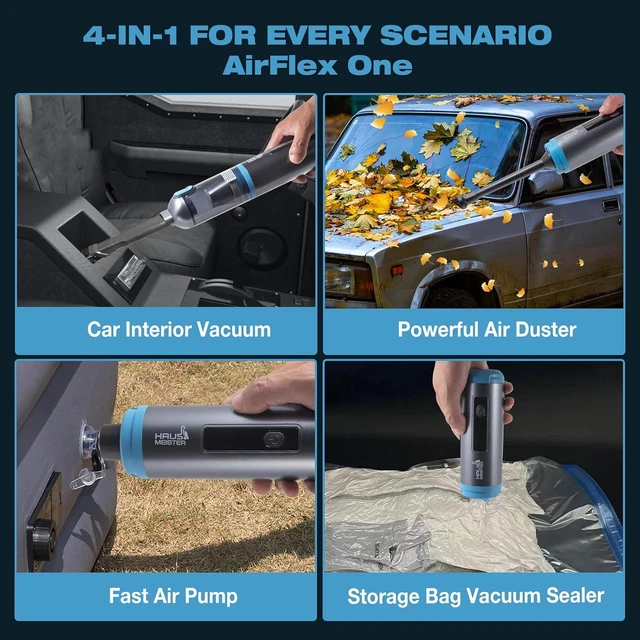 4-IN-1 FOR EVERY SCENARIO
AirFlex One

Car Interior Vacuum

Powerful Air Duster

HAUS MEISTER

Fast Air Pump

HAUS MEISTER

Storage Bag Vacuum Sealer