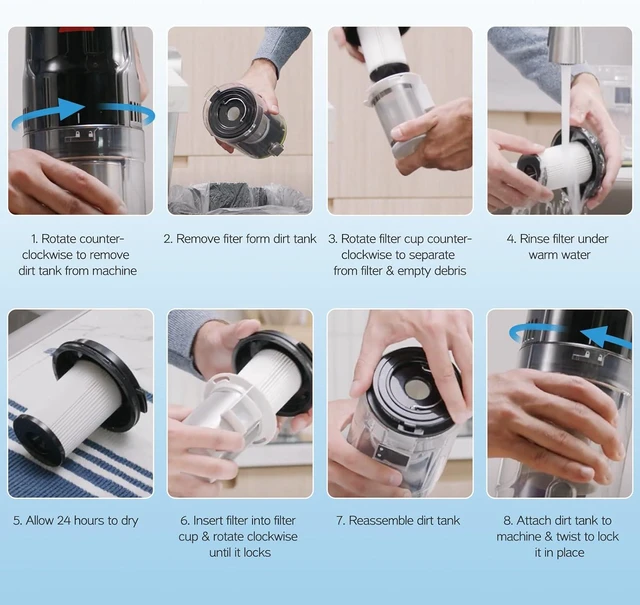 1. Rotate counter-clockwise to remove dirt tank from machine

2. Remove fiter form dirt tank

3. Rotate filter cup counter-clockwise to separate from filter & empty debris

4. Rinse filter under warm water

5. Allow 24 hours to dry

6. Insert filter into filter cup & rotate clockwise until it locks

7. Reassemble dirt tank

8. Attach dirt tank to machine & twist to lock it in place