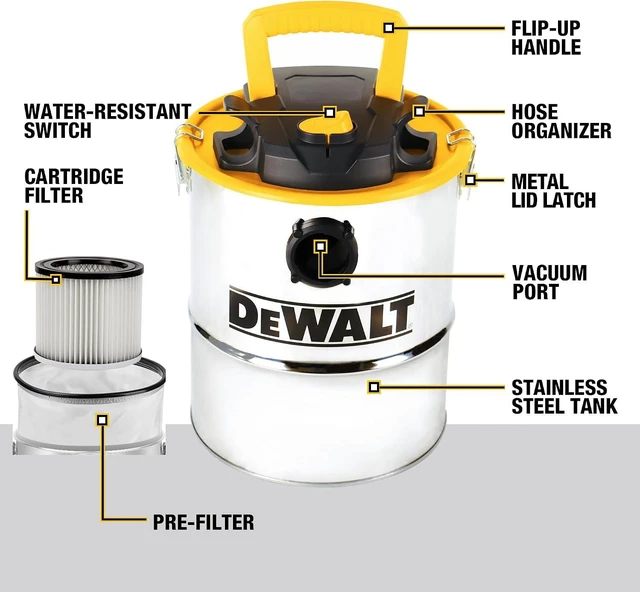 FLIP-UP HANDLE

WATER-RESISTANT SWITCH

HOSE ORGANIZER

CARTRIDGE FILTER

METAL LID LATCH

VACUUM PORT

DEWALT

STAINLESS STEEL TANK

PRE-FILTER