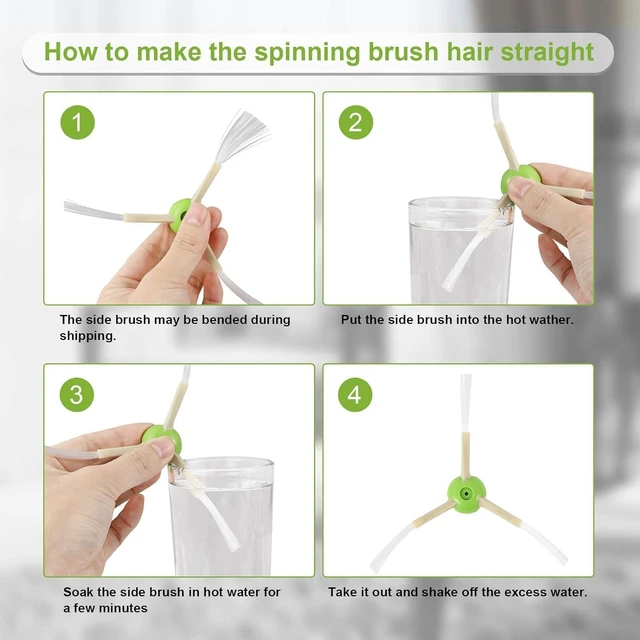 How to make the spinning brush hair straight

1

The side brush may be bended during shipping.

2

Put the side brush into the hot wather.

3

Soak the side brush in hot water for a few minutes

4

Take it out and shake off the excess water.