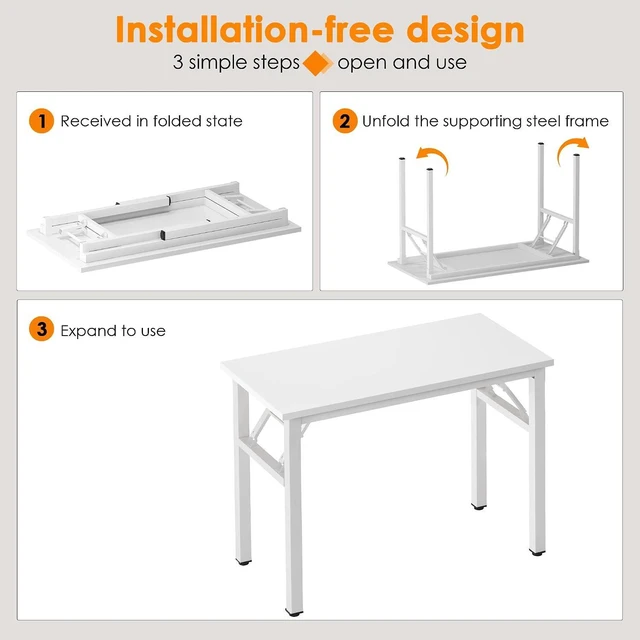 Installation-free design

3 simple steps open and use

1 Received in folded state

2 Unfold the supporting steel frame

3 Expand to use