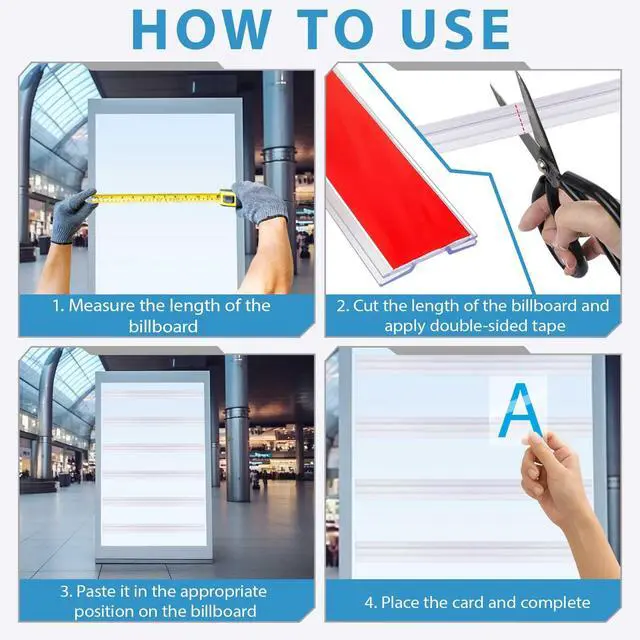 HOW TO USE

1. Measure the length of the billboard

2. Cut the length of the billboard and apply double-sided tape

3. Paste it in the appropriate position on the billboard

A

4. Place the card and complete