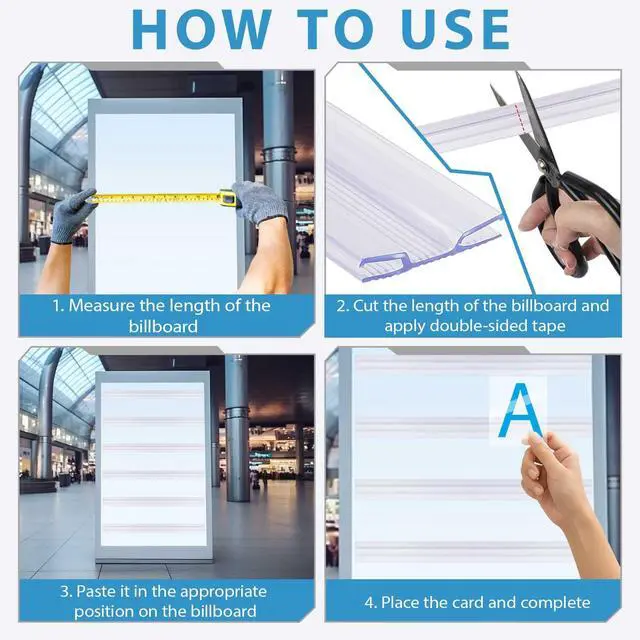 HOW TO USE

1. Measure the length of the billboard

2. Cut the length of the billboard and apply double-sided tape

3. Paste it in the appropriate position on the billboard

A

4. Place the card and complete