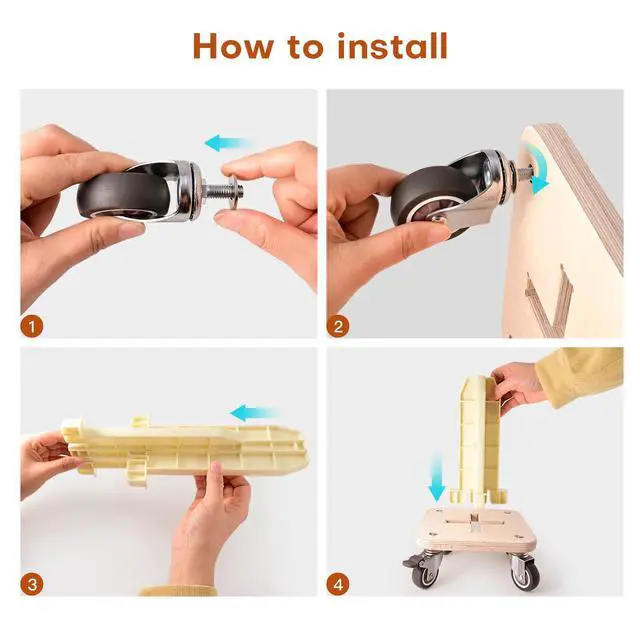 How to install

1

2

3

4