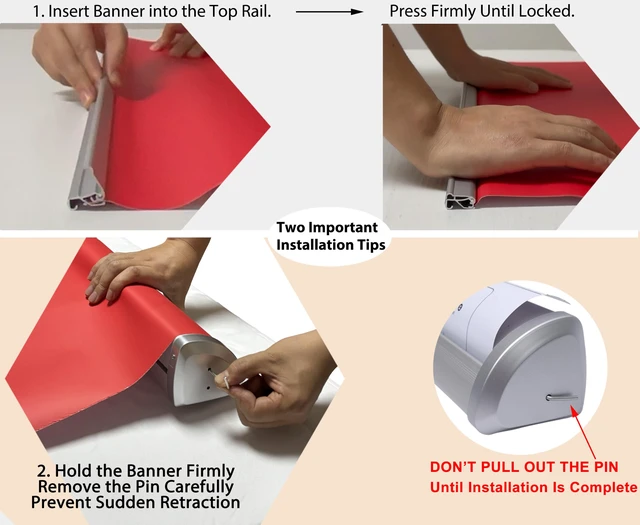 1. Insert Banner into the Top Rail.

Press Firmly Until Locked.

Two Important Installation Tips

2. Hold the Banner Firmly
Remove the Pin Carefully
Prevent Sudden Retraction

DON'T PULL OUT THE PIN
Until Installation Is Complete