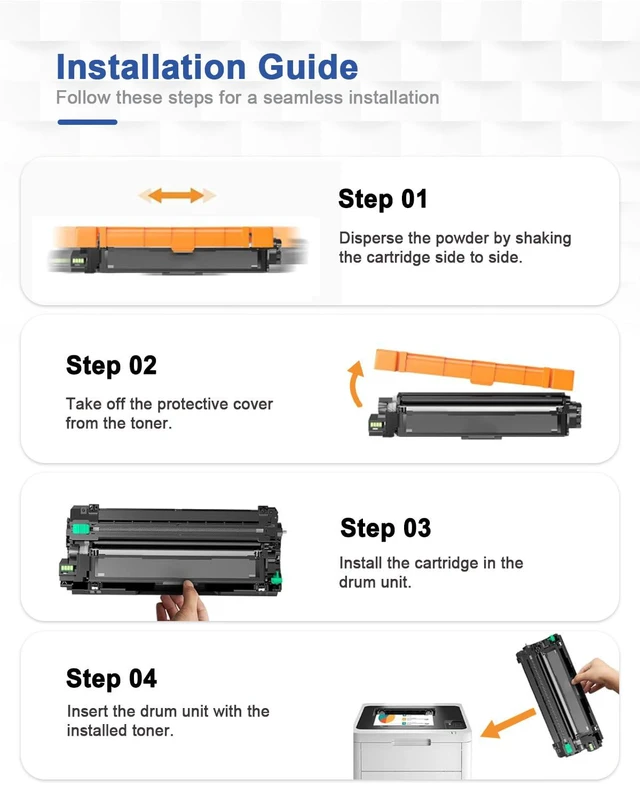 Installation Guide
Follow these steps for a seamless installation

Step 01
Disperse the powder by shaking the cartridge side to side.

Step 02
Take off the protective cover from the toner.

Step 03
Install the cartridge in the drum unit.

Step 04
Insert the drum unit with the installed toner.