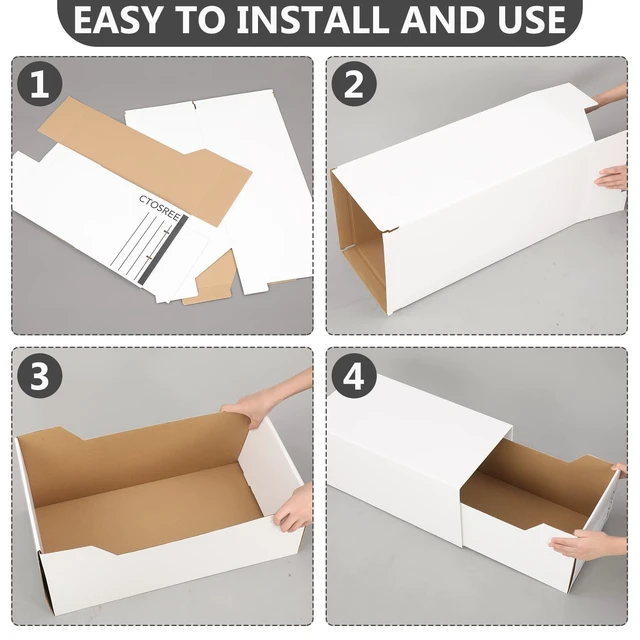 EASY TO INSTALL AND USE

1

CTOSREE

2

3

4