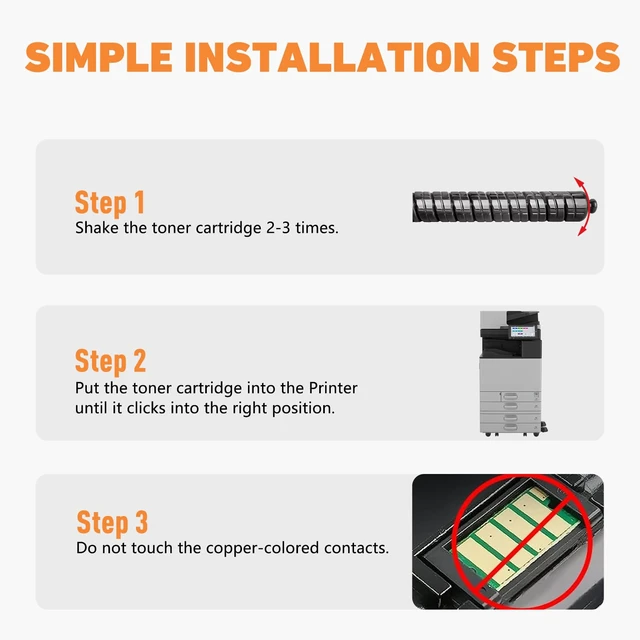 SIMPLE INSTALLATION STEPS

Step 1
Shake the toner cartridge 2-3 times.

Step 2
Put the toner cartridge into the Printer until it clicks into the right position.

Step 3
Do not touch the copper-colored contacts.