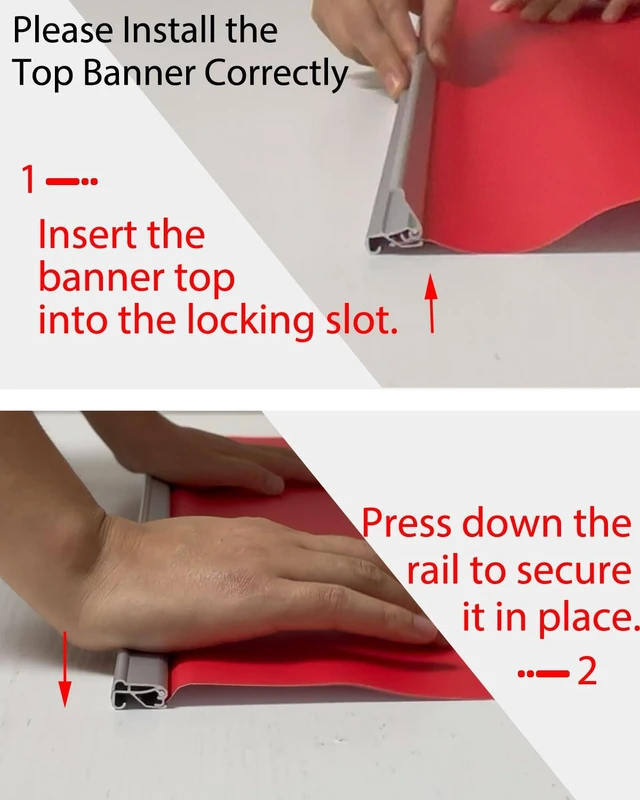 Please Install the Top Banner Correctly

1

Insert the banner top into the locking slot.

Press down the rail to secure it in place.

2