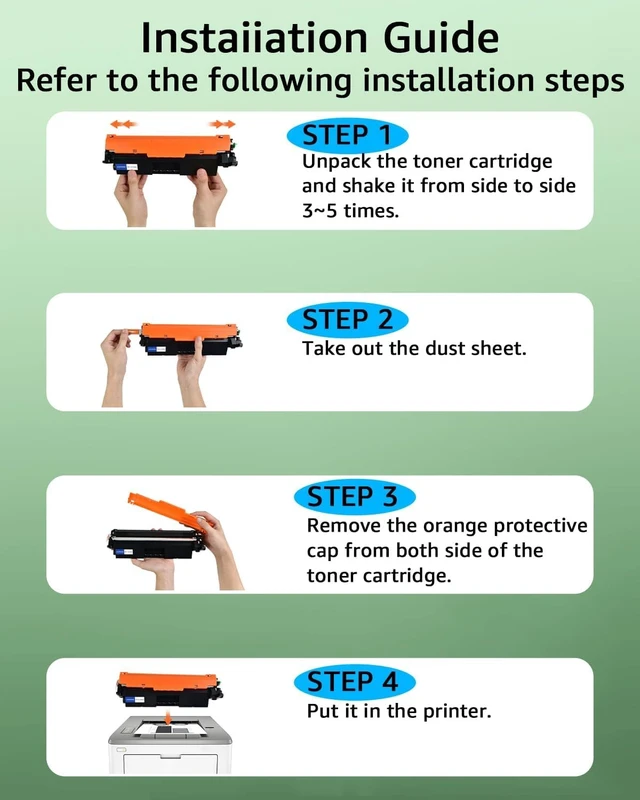 Instaiiation Guide
Refer to the following installation steps

STEP 1
Unpack the toner cartridge and shake it from side to side 3~5 times.

STEP 2
Take out the dust sheet.

STEP 3
Remove the orange protective cap from both side of the toner cartridge.

STEP 4
Put it in the printer.