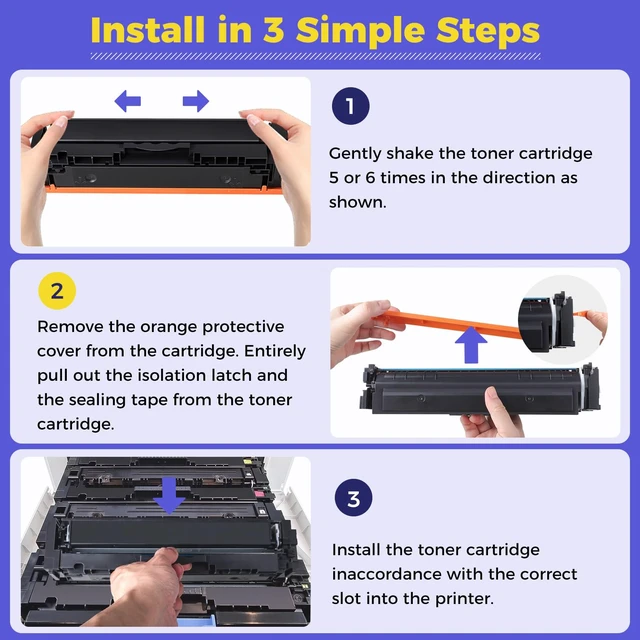 Install in 3 Simple Steps

1

Gently shake the toner cartridge 5 or 6 times in the direction as shown.

2

Remove the orange protective cover from the cartridge. Entirely pull out the isolation latch and the sealing tape from the toner cartridge.

3

Install the toner cartridge inaccordance with the correct slot into the printer.