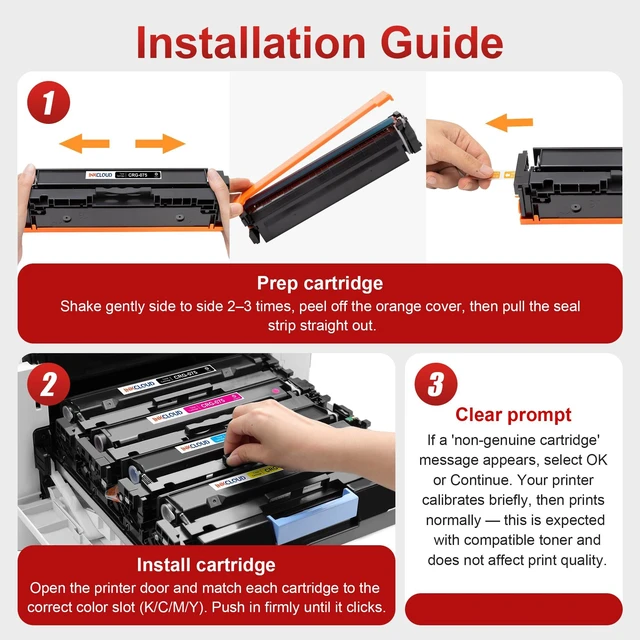 Installation Guide

1

INKCLOUD CRG-075

Prep cartridge

Shake gently side to side 2–3 times, peel off the orange cover, then pull the seal strip straight out.

2

INKCLOUD CRG-075

INKCLOUD CRG-075

INKCLOUD

INKCLOUD CRG

Install cartridge

Open the printer door and match each cartridge to the correct color slot (K/C/M/Y). Push in firmly until it clicks.

3

Clear prompt

If a 'non-genuine cartridge' message appears, select OK or Continue. Your printer calibrates briefly, then prints normally — this is expected with compatible toner and does not affect print quality.