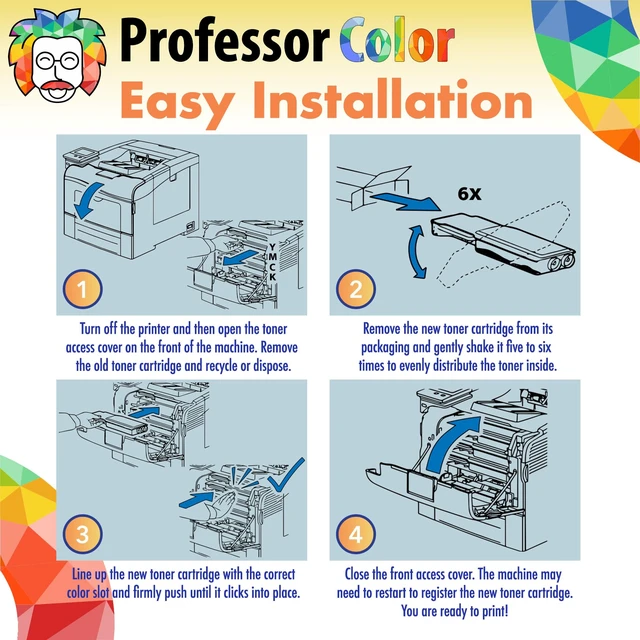 Professor Color
Easy Installation

Y
M
C
K

1

Turn off the printer and then open the toner access cover on the front of the machine. Remove the old toner cartridge and recycle or dispose.

6X

2

Remove the new toner cartridge from its packaging and gently shake it five to six times to evenly distribute the toner inside.

3

Line up the new toner cartridge with the correct color slot and firmly push until it clicks into place.

4

Close the front access cover. The machine may need to restart to register the new toner cartridge. You are ready to print!