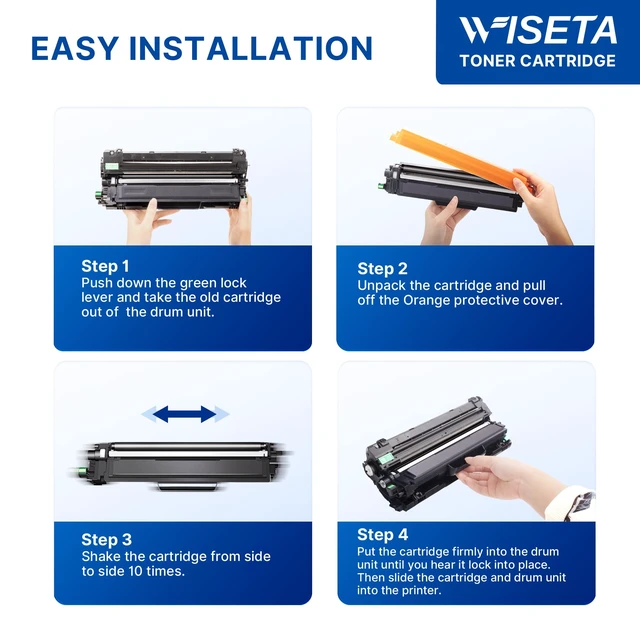 EASY INSTALLATION

WISETA
TONER CARTRIDGE

Step 1
Push down the green lock lever and take the old cartridge out of  the drum unit.

Step 2
Unpack the cartridge and pull off the Orange protective cover.

Step 3
Shake the cartridge from side to side 10 times.

Step 4
Put the cartridge firmly into the drum unit until you hear it lock into place. Then slide the cartridge and drum unit into the printer.