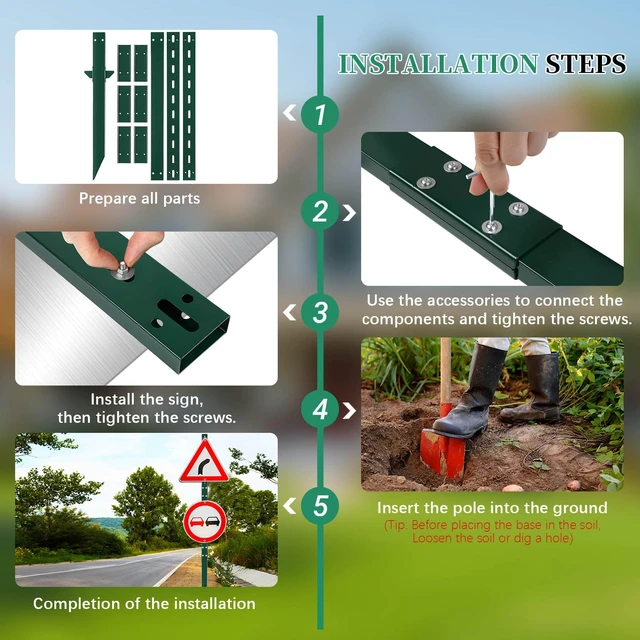 INSTALLATION STEPS

1

Prepare all parts

2

Use the accessories to connect the components and tighten the screws.

3

Install the sign, then tighten the screws.

4

Insert the pole into the ground
(Tip: Before placing the base in the soil, Loosen the soil or dig a hole)

5

Completion of the installation