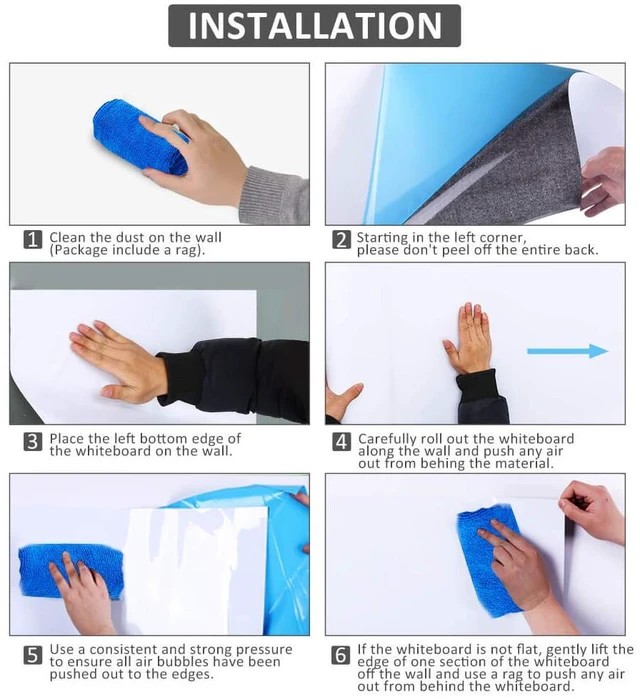 INSTALLATION

1 Clean the dust on the wall (Package include a rag).

2 Starting in the left corner, please don't peel off the entire back.

3 Place the left bottom edge of the whiteboard on the wall.

4 Carefully roll out the whiteboard along the wall and push any air out from behing the material.

5 Use a consistent and strong pressure to ensure all air bubbles have been pushed out to the edges.

6 If the whiteboard is not flat, gently lift the edge of one section of the whiteboard off the wall and use a rag to push any air out from behind the whiteboard.