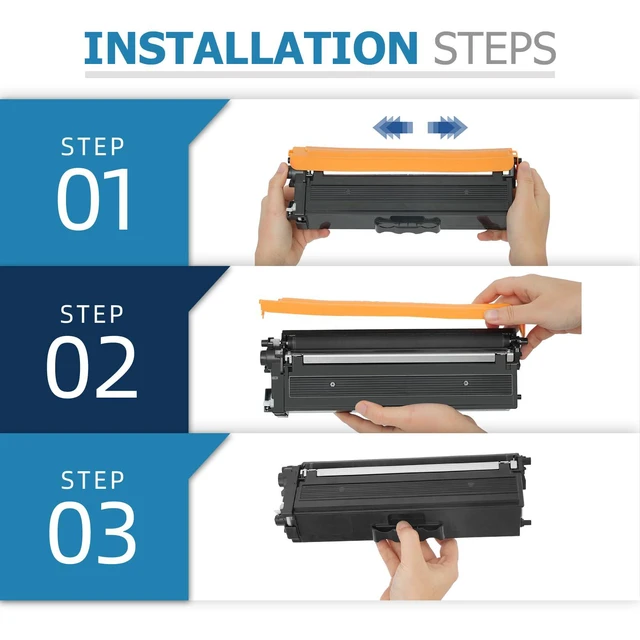 INSTALLATION STEPS

STEP
01

STEP
02

STEP
03