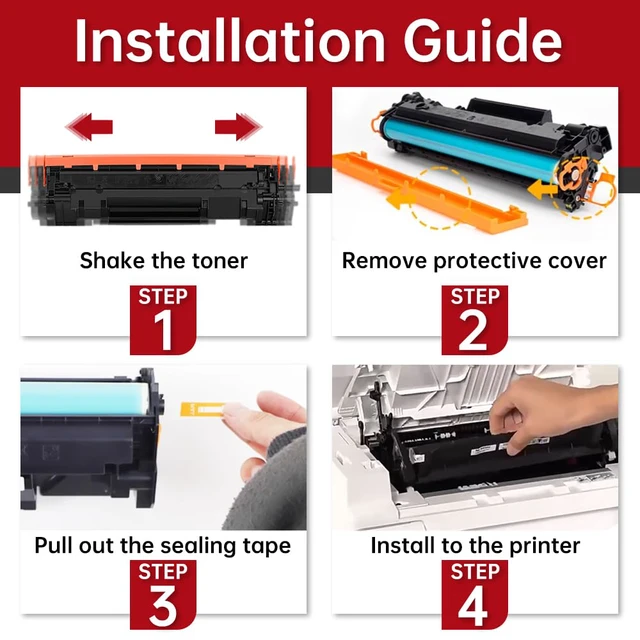 Installation Guide

Shake the toner

STEP
1

Remove protective cover

STEP
2

Pull out the sealing tape

STEP
3

Install to the printer

STEP
4