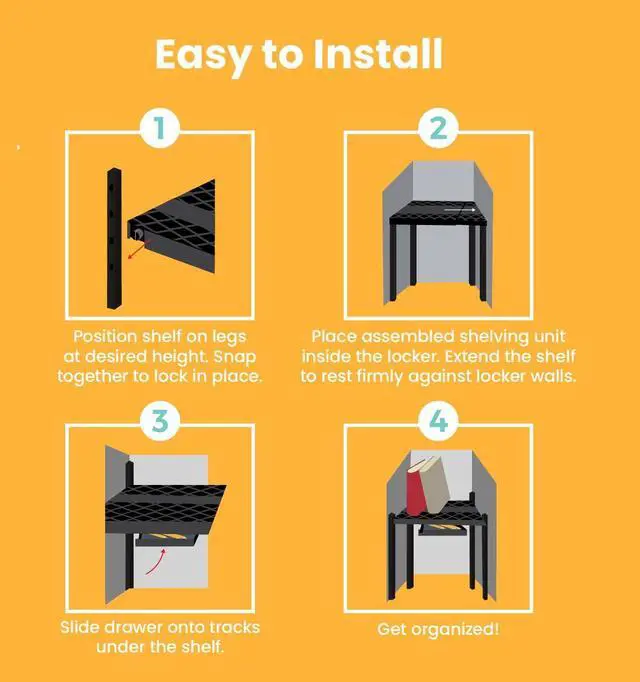 Easy to Install

1

Position shelf on legs at desired height. Snap together to lock in place.

2

Place assembled shelving unit inside the locker. Extend the shelf to rest firmly against locker walls.

3

Slide drawer onto tracks under the shelf.

4

Get organized!