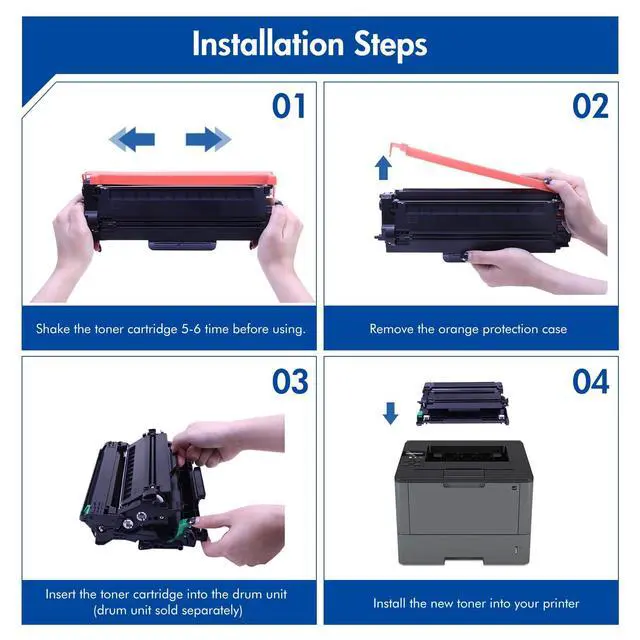 Installation Steps

01

Shake the toner cartridge 5-6 time before using.

02

Remove the orange protection case

03

Insert the toner cartridge into the drum unit (drum unit sold separately)

04

Install the new toner into your printer