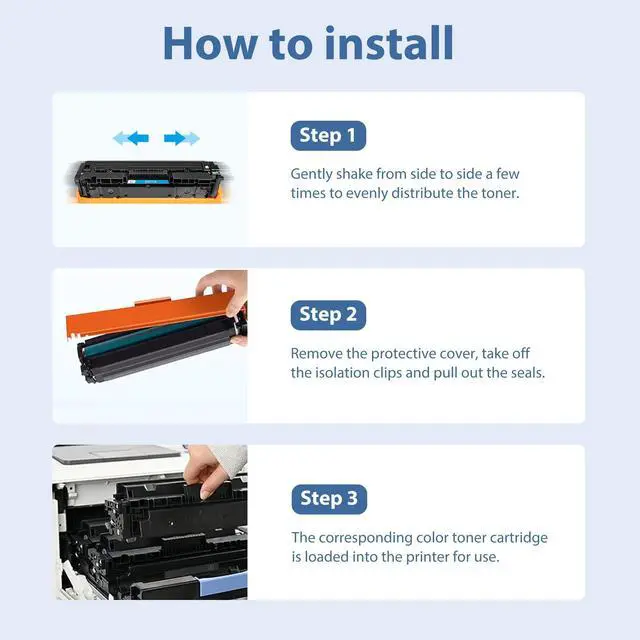 How to install

Step 1

Gently shake from side to side a few times to evenly distribute the toner.

Step 2

Remove the protective cover, take off the isolation clips and pull out the seals.

Step 3

The corresponding color toner cartridge is loaded into the printer for use.