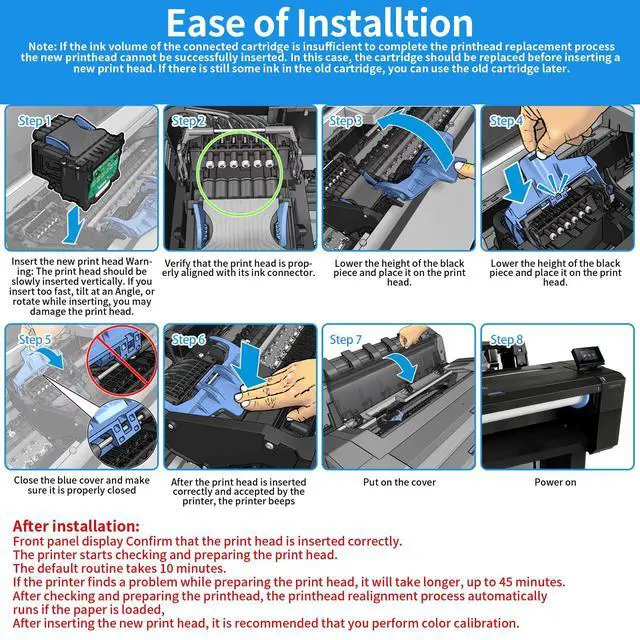 Ease of Installtion

Note: If the ink volume of the connected cartridge is insufficient to complete the printhead replacement process the new printhead cannot be successfully inserted. In this case, the cartridge should be replaced before inserting a new print head. If there is still some ink in the old cartridge, you can use the old cartridge later.

Step 1

Insert the new print head Warning: The print head should be slowly inserted vertically. If you insert too fast, tilt at an Angle, or rotate while inserting, you may damage the print head.

Step 2

Verify that the print head is properly aligned with its ink connector.

Step 3

Lower the height of the black piece and place it on the print head.

Step 4

Lower the height of the black piece and place it on the print head.

Step 5

Close the blue cover and make sure it is properly closed

Step 6

After the print head is inserted correctly and accepted by the printer, the printer beeps

Step 7

Put on the cover

Step 8

Power on

After installation:
Front panel display Confirm that the print head is inserted correctly.
The printer starts checking and preparing the print head.
The default routine takes 10 minutes.
If the printer finds a problem while preparing the print head, it will take longer, up to 45 minutes.
After checking and preparing the printhead, the printhead realignment process automatically runs if the paper is loaded,
After inserting the new print head, it is recommended that you perform color calibration.