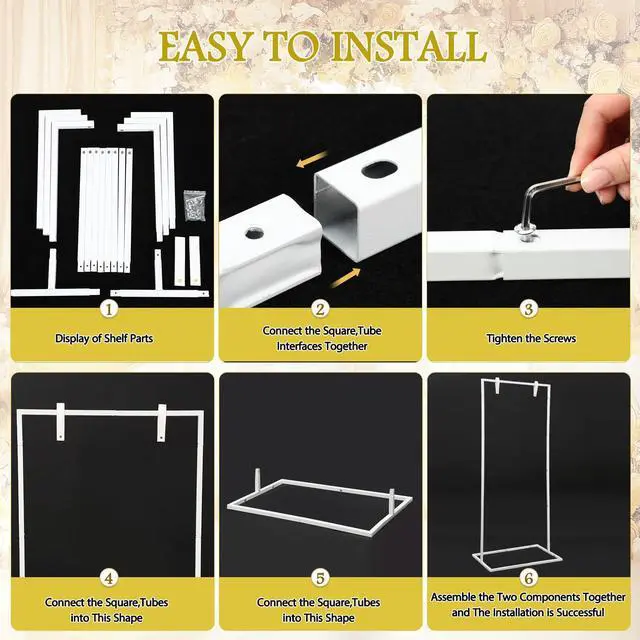 EASY TO INSTALL

1
Display of Shelf Parts

2
Connect the Square,Tube Interfaces Together

3
Tighten the Screws

4
Connect the Square,Tubes into This Shape

5
Connect the Square,Tubes into This Shape

6
Assemble the Two Components Together and The Installation is Successful