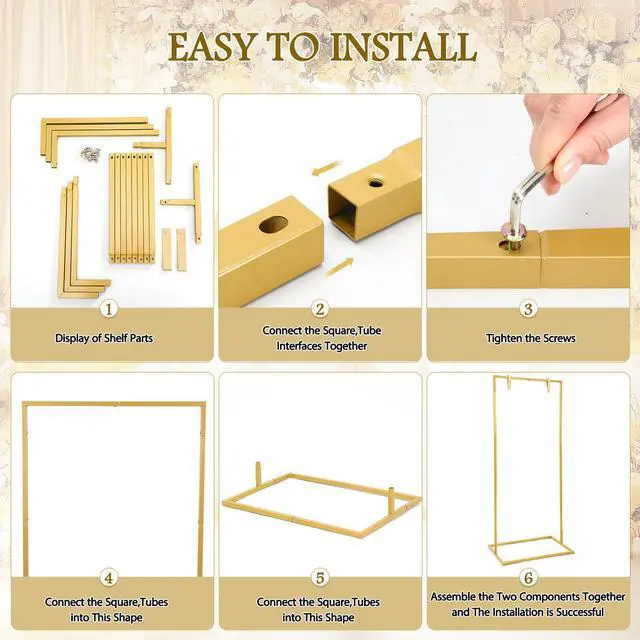 EASY TO INSTALL

1

Display of Shelf Parts

2

Connect the Square,Tube Interfaces Together

3

Tighten the Screws

4

Connect the Square,Tubes into This Shape

5

Connect the Square,Tubes into This Shape

6

Assemble the Two Components Together and The Installation is Successful