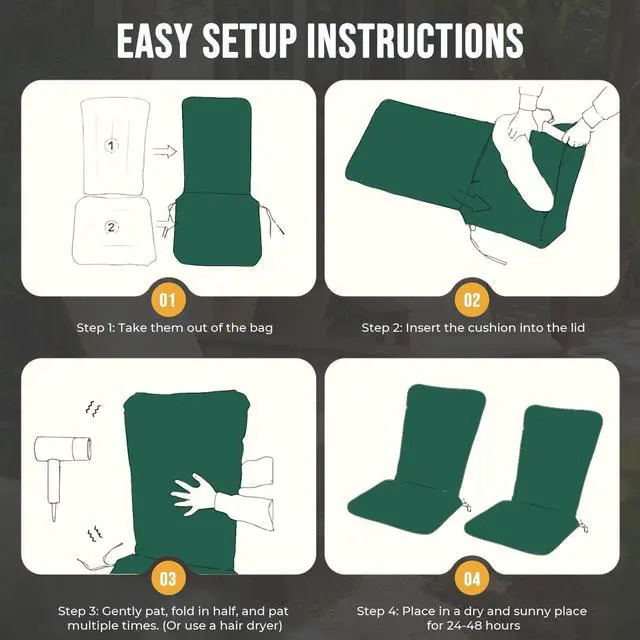 EASY SETUP INSTRUCTIONS

1

2

01

Step 1: Take them out of the bag

02

Step 2: Insert the cushion into the lid

03

Step 3: Gently pat, fold in half, and pat multiple times. (Or use a hair dryer)

04

Step 4: Place in a dry and sunny place for 24-48 hours