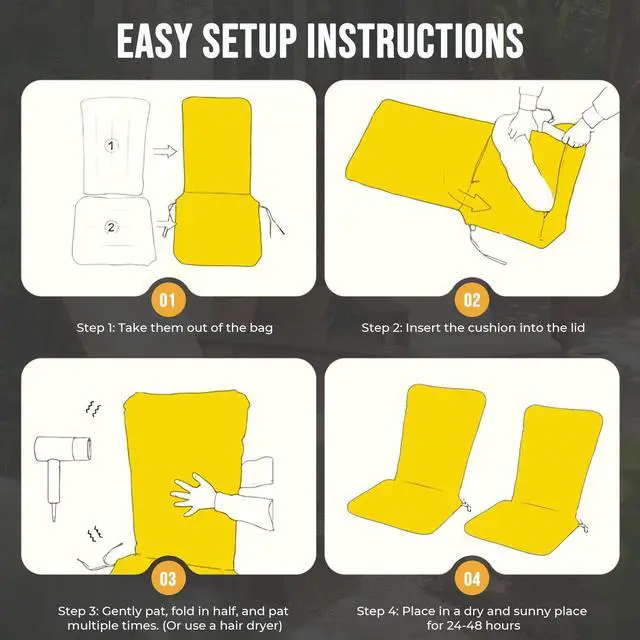 EASY SETUP INSTRUCTIONS

1

2

01

Step 1: Take them out of the bag

02

Step 2: Insert the cushion into the lid

03

Step 3: Gently pat, fold in half, and pat multiple times. (Or use a hair dryer)

04

Step 4: Place in a dry and sunny place for 24-48 hours