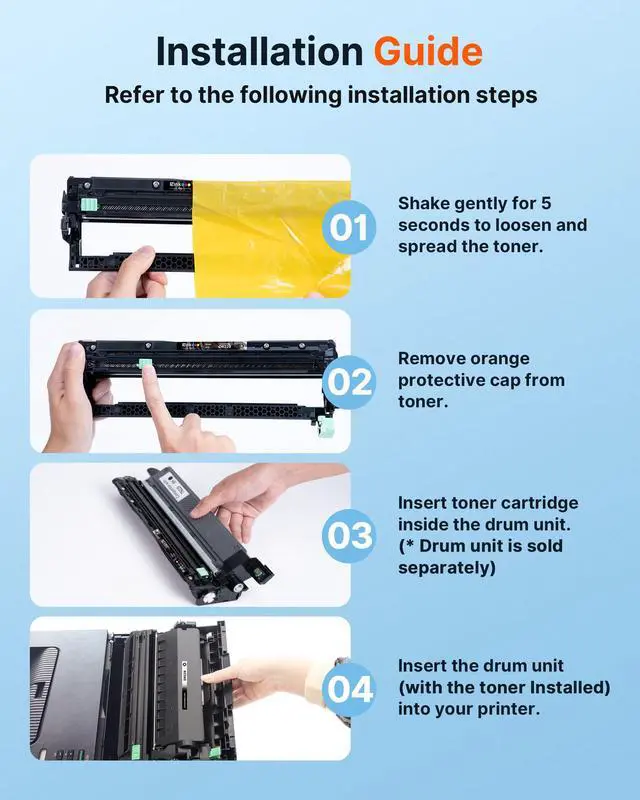 Installation Guide

Refer to the following installation steps

01

Shake gently for 5 seconds to loosen and spread the toner.

02

Remove orange protective cap from toner.

03

Insert toner cartridge inside the drum unit. (* Drum unit is sold separately)

04

Insert the drum unit (with the toner Installed) into your printer.