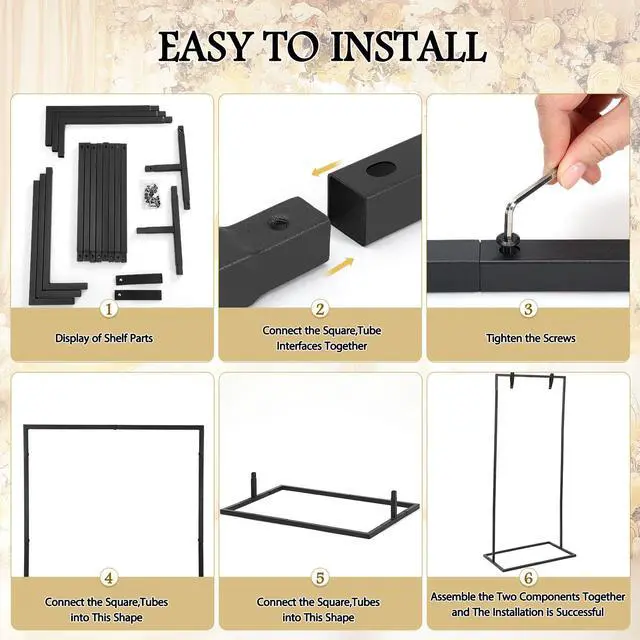 EASY TO INSTALL

1

Display of Shelf Parts

2

Connect the Square,Tube Interfaces Together

3

Tighten the Screws

4

Connect the Square,Tubes into This Shape

5

Connect the Square,Tubes into This Shape

6

Assemble the Two Components Together and The Installation is Successful